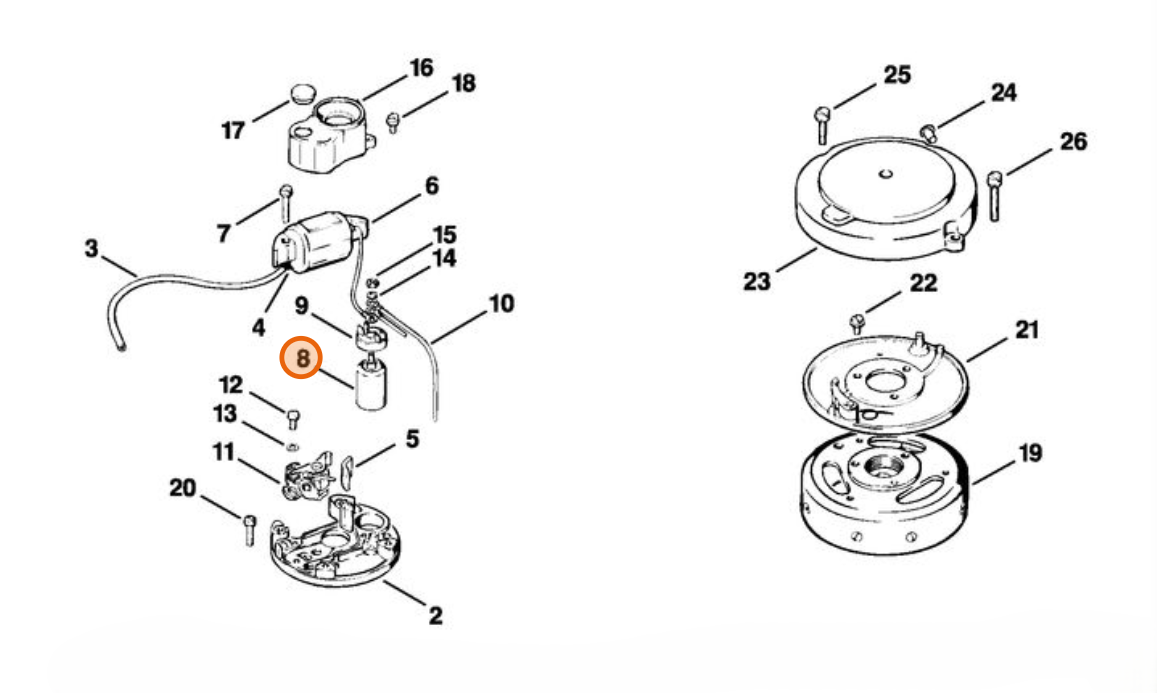 16
18
17
6
7
3
15
14
4
9
10
8
12
13
5
11
20
2
25
24
26
23
22
21
19